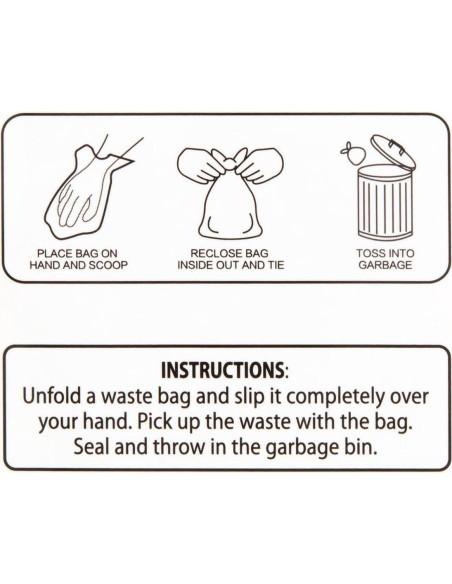 PLACE BAG ON HAND AND SCOOP

RECLOSE BAG INSIDE OUT AND TIE

TOSS INTO GARBAGE

INSTRUCTIONS:
Unfold a waste bag and slip it completely over your hand. Pick up the waste with the bag. Seal and throw in the garbage bin.