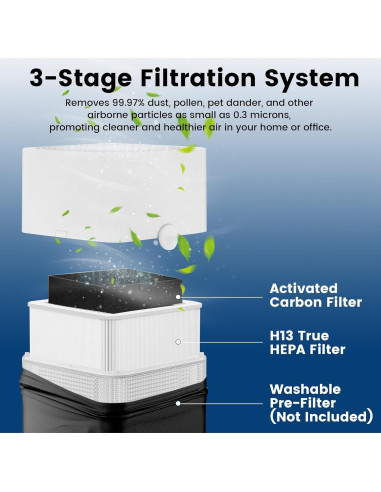 3-Stage Filtration System

Removes 99.97% dust, pollen, pet dander, and other airborne particles as small as 0.3 microns, promoting cleaner and healthier air in your home or office.

Activated Carbon Filter

H13 True HEPA Filter

Washable Pre-Filter (Not Included)