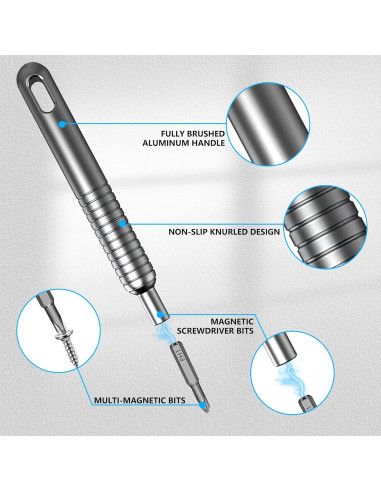 FULLY BRUSHED
ALUMINUM HANDLE

NON-SLIP KNURLED DESIGN

MAGNETIC
SCREWDRIVER BITS

PH1

MULTI-MAGNETIC BITS