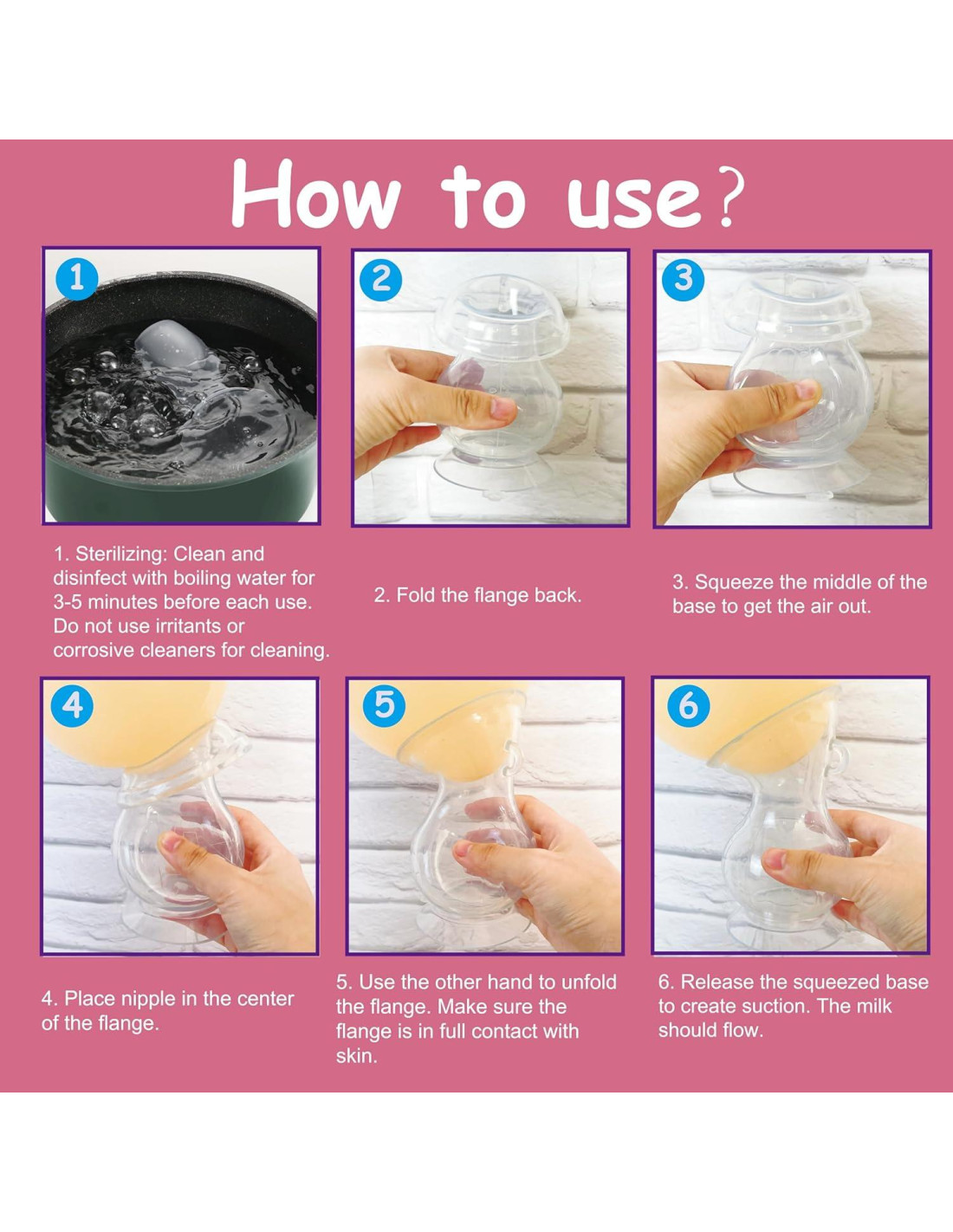 How to use?

1

2

3

1. Sterilizing: Clean and disinfect with boiling water for 3-5 minutes before each use. Do not use irritants or corrosive cleaners for cleaning.

2. Fold the flange back.

3. Squeeze the middle of the base to get the air out.

4

5

6

4. Place nipple in the center of the flange.

5. Use the other hand to unfold the flange. Make sure the flange is in full contact with skin.

6. Release the squeezed base to create suction. The milk should flow.