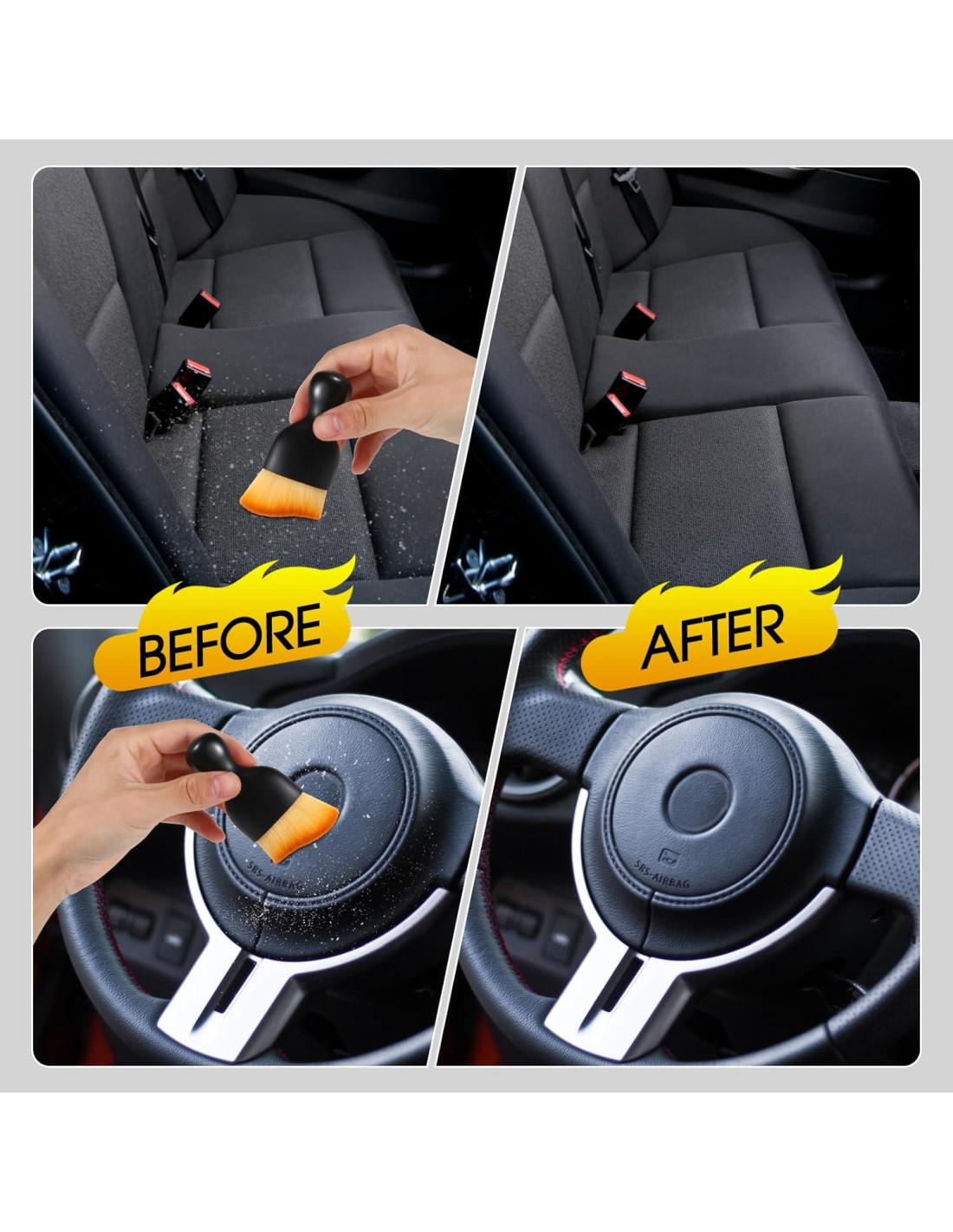 BEFORE

AFTER

SRS-AIRBAG

SRS-AIRBAG