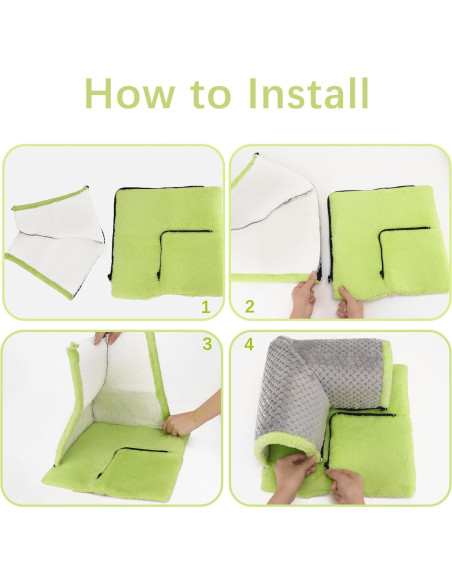 How to Install

1

2

3

4