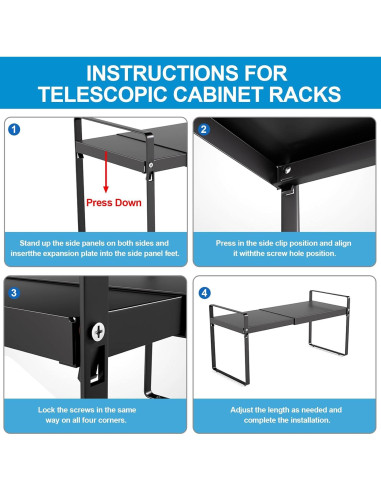 INSTRUCTIONS FOR TELESCOPIC CABINET RACKS

1

Press Down

Stand up the side panels on both sides and insertthe expansion plate into the side panel feet.

2

Press in the side clip position and align it withthe screw hole position.

3

Lock the screws in the same way on all four corners.

4

Adjust the length as needed and complete the installation.