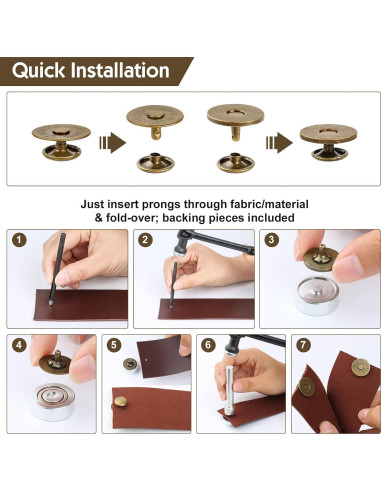 Quick Installation

Just insert prongs through fabric/material & fold-over; backing pieces included

1

2

3

4

5

6

7