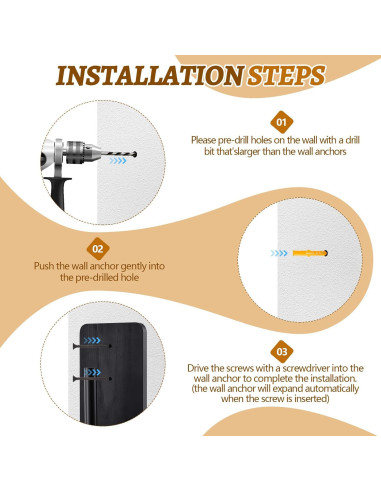 INSTALLATION STEPS

01

Please pre-drill holes on the wall with a drill bit that'slarger than the wall anchors

02

Push the wall anchor gently into the pre-drilled hole

03

Drive the screws with a screwdriver into the wall anchor to complete the installation. (the wall anchor will expand automatically when the screw is inserted)