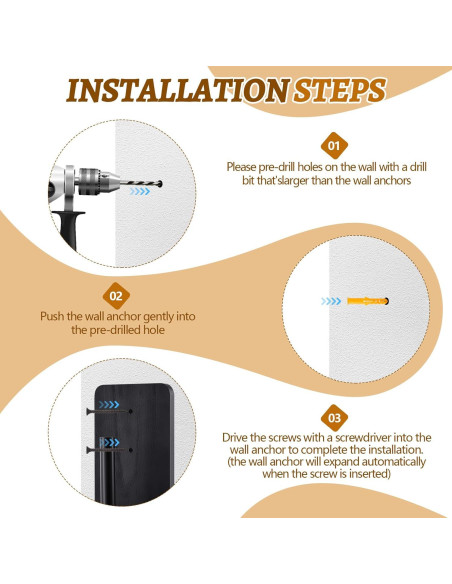 INSTALLATION STEPS

01

Please pre-drill holes on the wall with a drill bit that'slarger than the wall anchors

02

Push the wall anchor gently into the pre-drilled hole

03

Drive the screws with a screwdriver into the wall anchor to complete the installation. (the wall anchor will expand automatically when the screw is inserted)