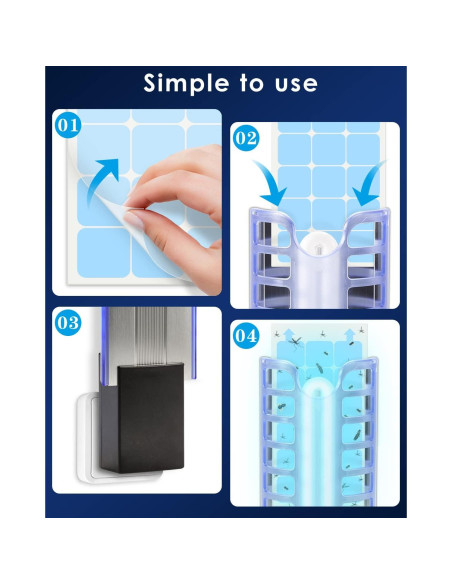 Simple to use

01

02

03

04