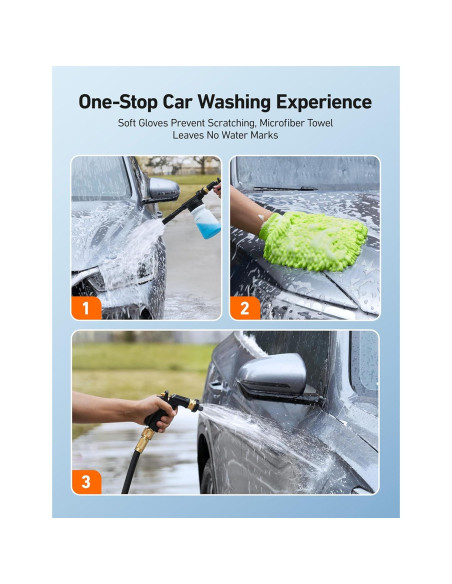 One-Stop Car Washing Experience

Soft Gloves Prevent Scratching, Microfiber Towel Leaves No Water Marks

1

2

3