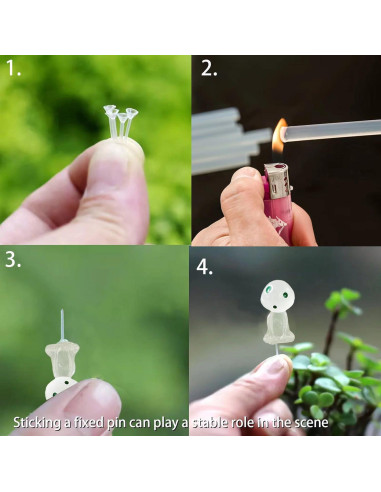 1.

2.

3.

4.

Sticking a fixed pin can play a stable role in the scene