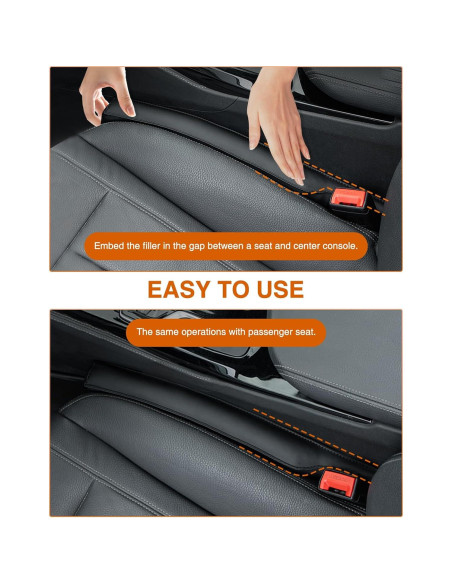 Embed the filler in the gap between a seat and center console.

EASY TO USE

The same operations with passenger seat.