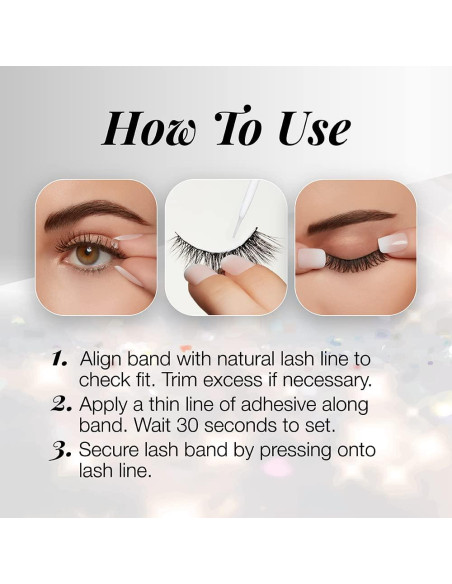 How To Use

1. Align band with natural lash line to check fit. Trim excess if necessary.
2. Apply a thin line of adhesive along band. Wait 30 seconds to set.
3. Secure lash band by pressing onto lash line.