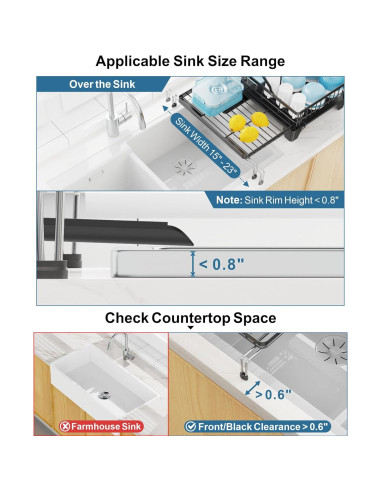 Applicable Sink Size Range

Over the Sink

Sink Width 15" - 23"

Note: Sink Rim Height < 0.8"

< 0.8"

Check Countertop Space

> 0.6"

Farmhouse Sink

Front/Black Clearance > 0.6"