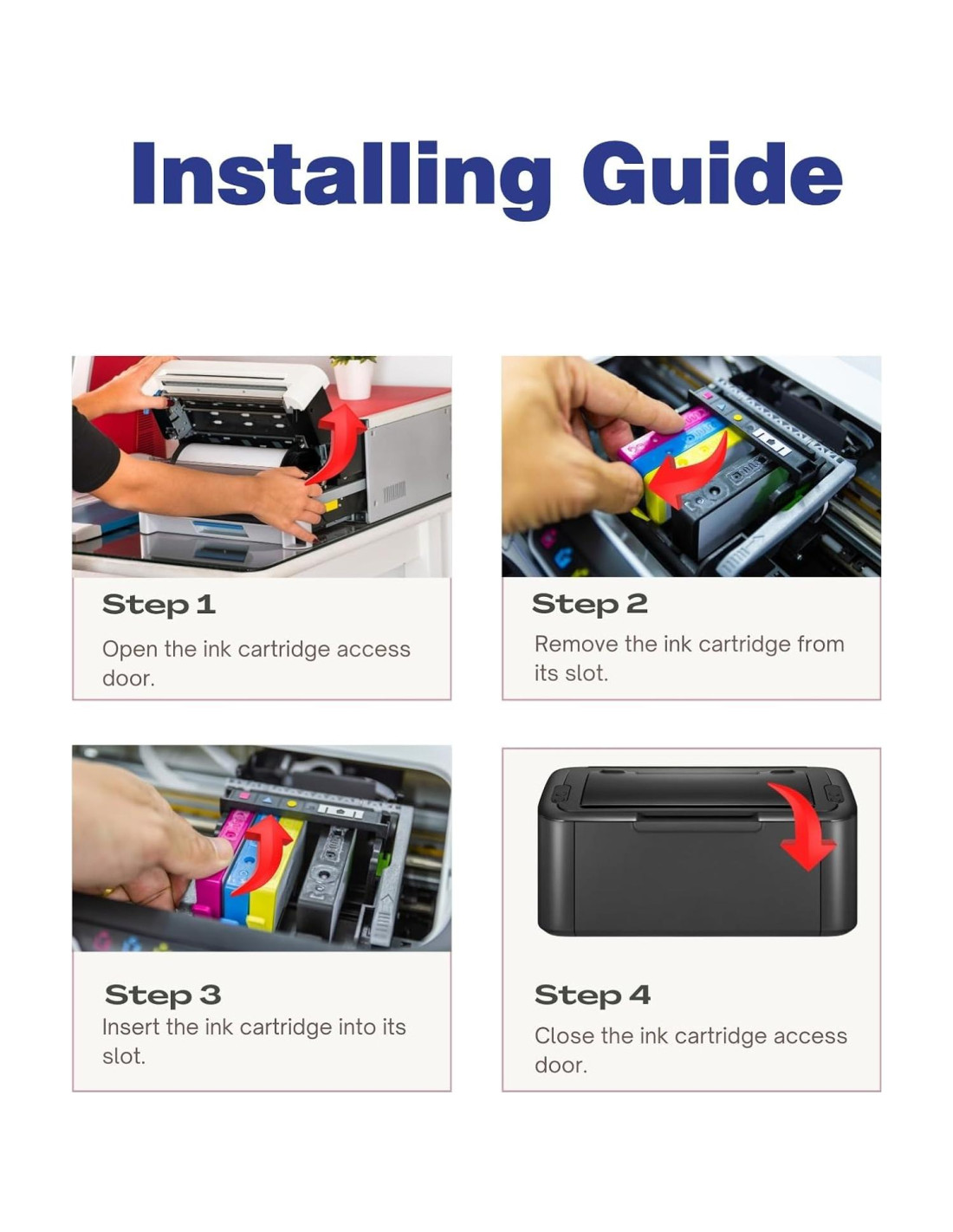 Installing Guide

Step 1

Open the ink cartridge access door.

Step 2

Remove the ink cartridge from its slot.

Step 3

Insert the ink cartridge into its slot.

Step 4

Close the ink cartridge access door.