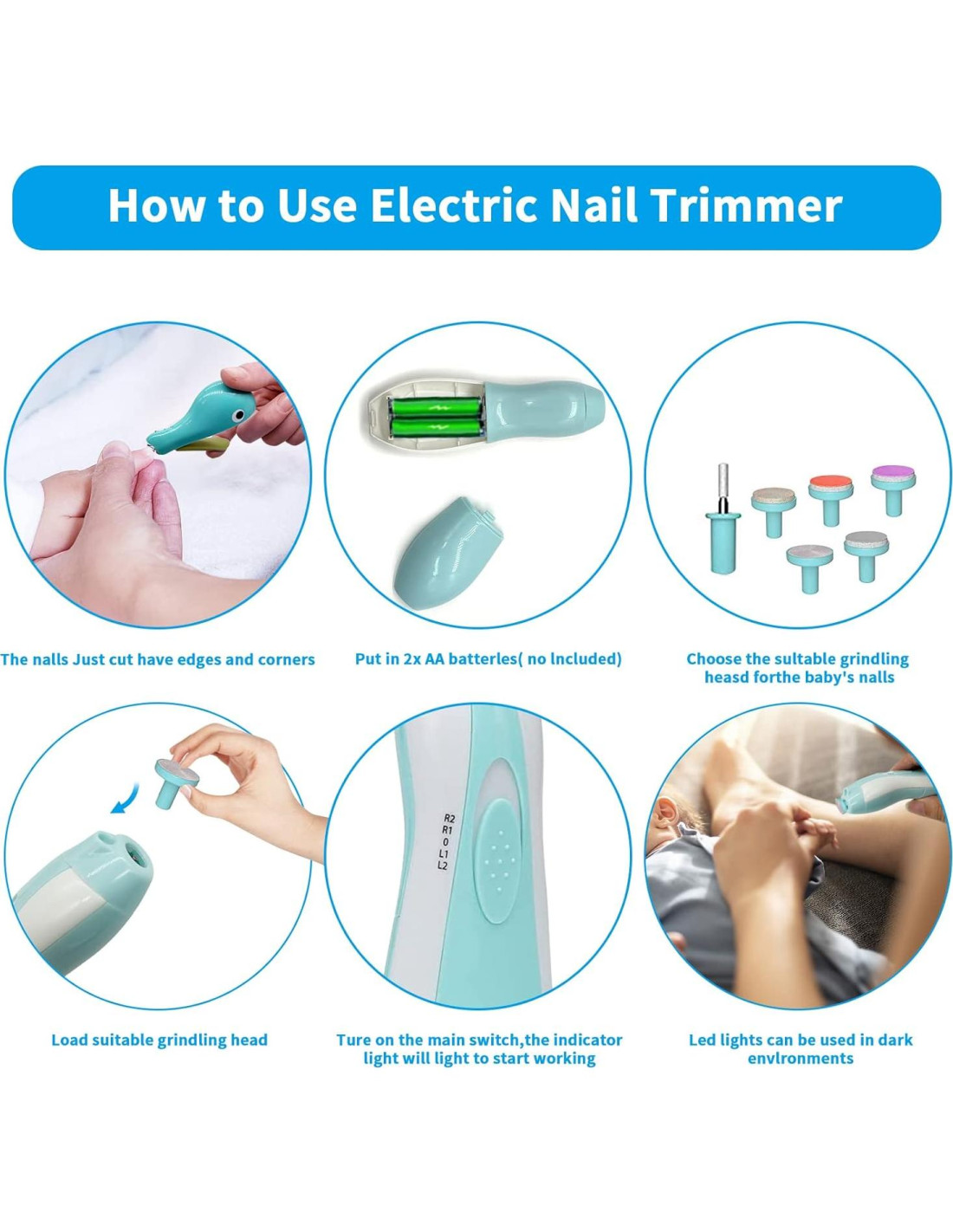 How to Use Electric Nail Trimmer

The nalls Just cut have edges and corners

Put in 2x AA batterles( no lncluded)

Choose the sultable grindling heasd forthe baby's nalls

R2
R1
0
L1
L2

Load suitable grindling head

Ture on the main switch,the indicator light will light to start working

Led lights can be used in dark envlronments