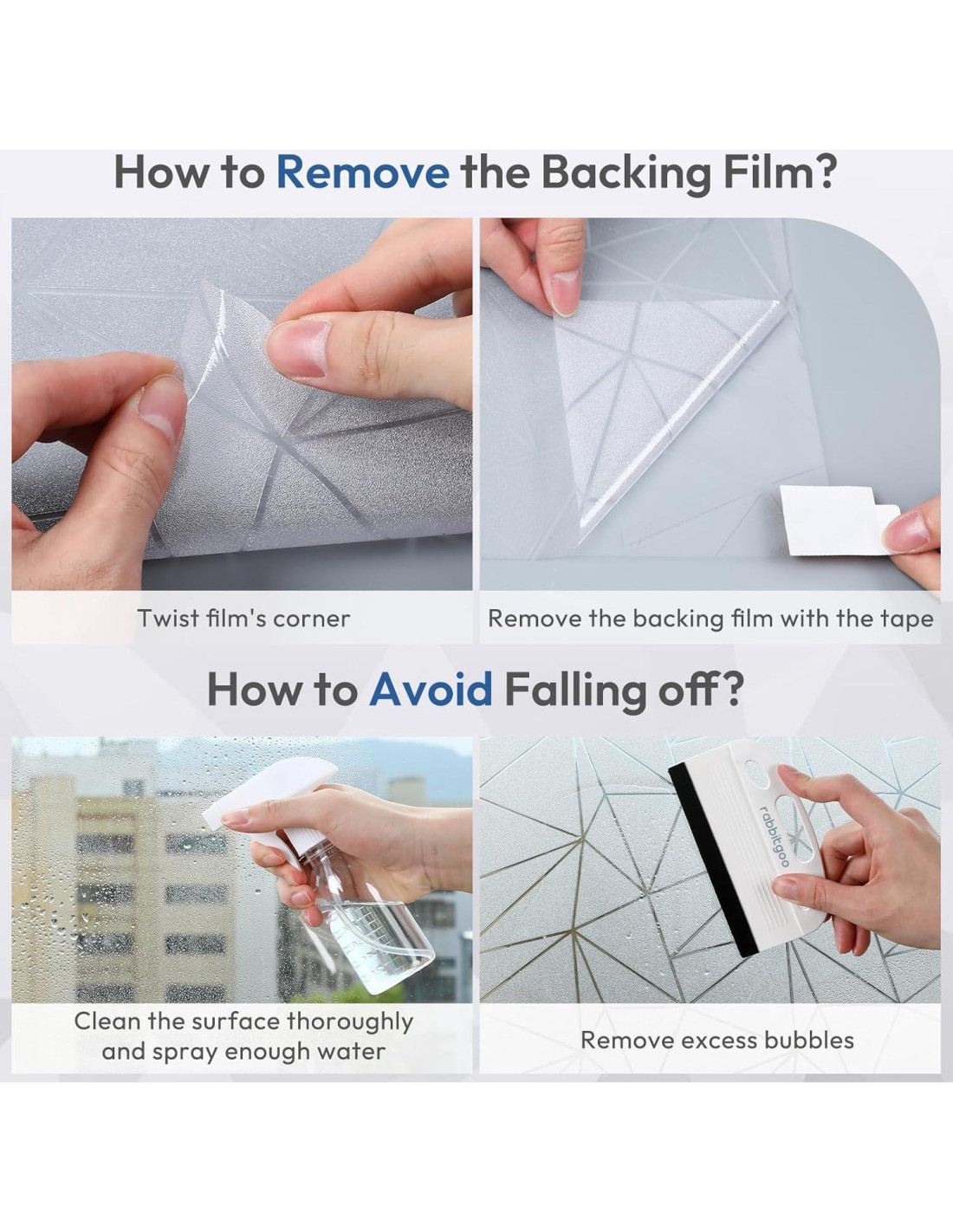 How to Remove the Backing Film?

Twist film's corner

Remove the backing film with the tape

How to Avoid Falling off?

rabbitgoo

Clean the surface thoroughly and spray enough water

Remove excess bubbles