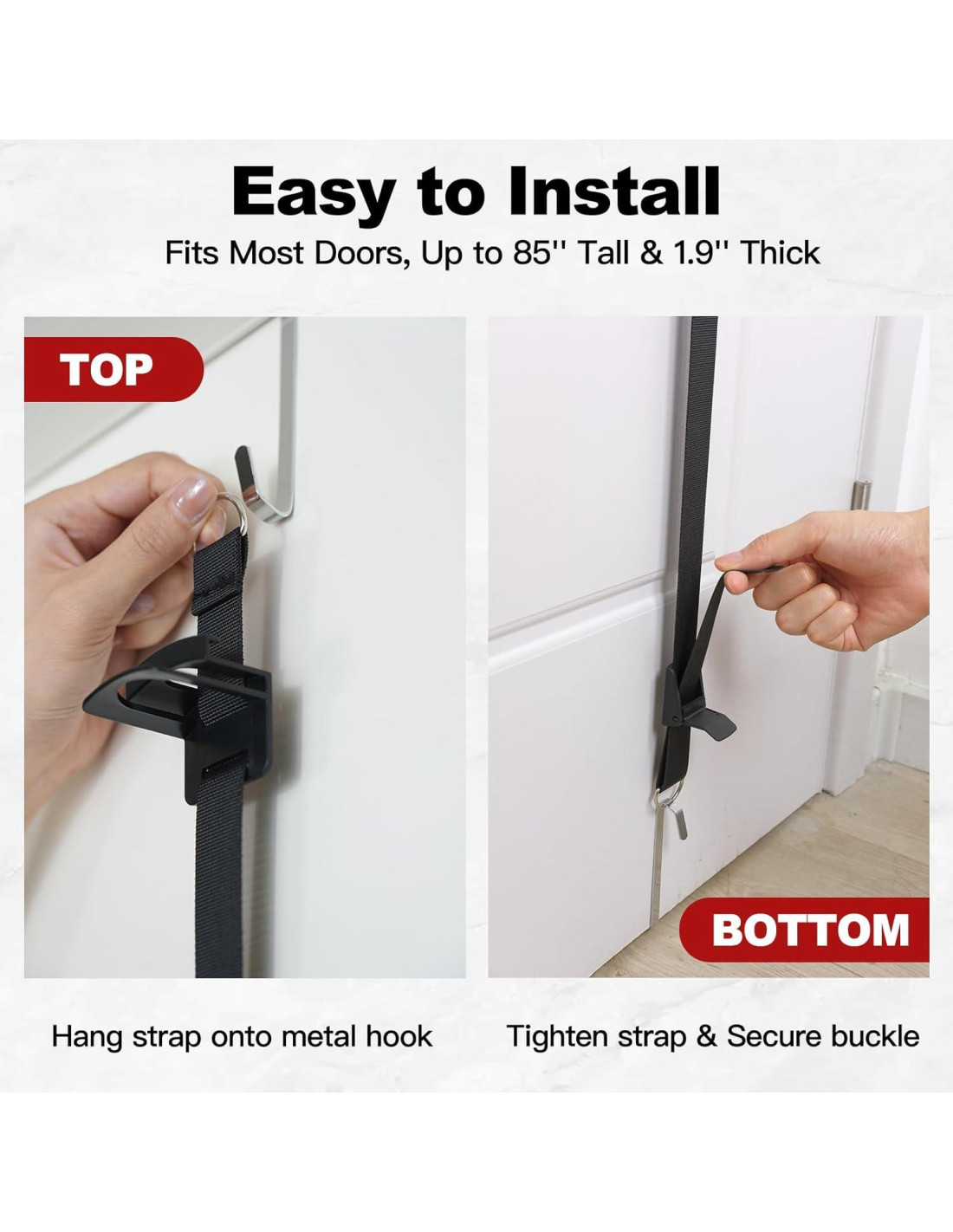 Easy to Install
Fits Most Doors, Up to 85'' Tall & 1.9'' Thick

TOP

BOTTOM

Hang strap onto metal hook

Tighten strap & Secure buckle