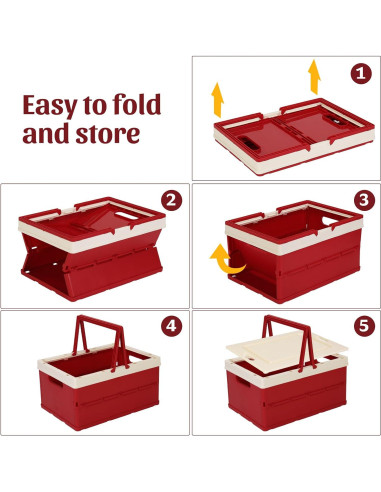 Easy to fold and store

1

2

3

4

5