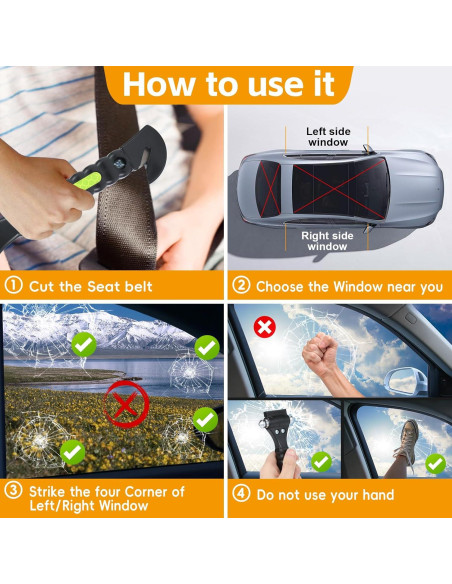 How to use it

Left side window

Right side window

① Cut the Seat belt

② Choose the Window near you

③ Strike the four Corner of Left/Right Window

④ Do not use your hand