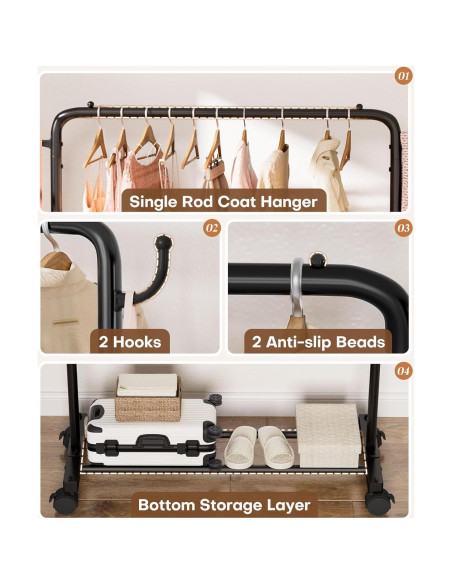 01

Single Rod Coat Hanger

02

2 Hooks

03

2 Anti-slip Beads

04

Bottom Storage Layer