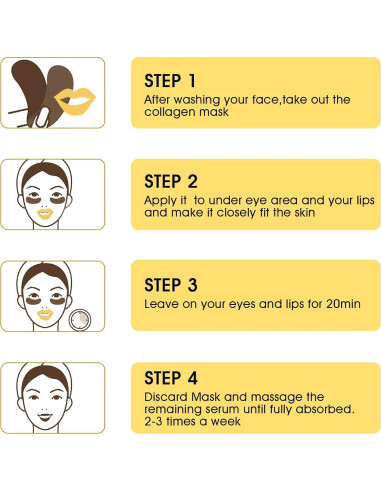 STEP 1
After washing your face,take out the collagen mask

STEP 2
Apply it  to under eye area and your lips and make it closely fit the skin

STEP 3
Leave on your eyes and lips for 20min

STEP 4
Discard Mask and massage the remaining serum until fully absorbed. 2-3 times a week