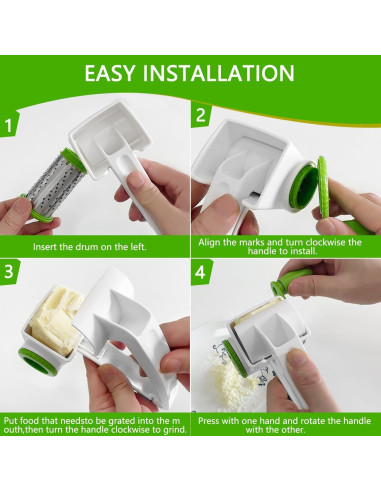 EASY INSTALLATION

1

Insert the drum on the left.

2

Align the marks and turn clockwise the handle to install.

3

Put food that needsto be grated into the m outh,then turn the handle clockwise to grind.

4

Press with one hand and rotate the handle with the other.