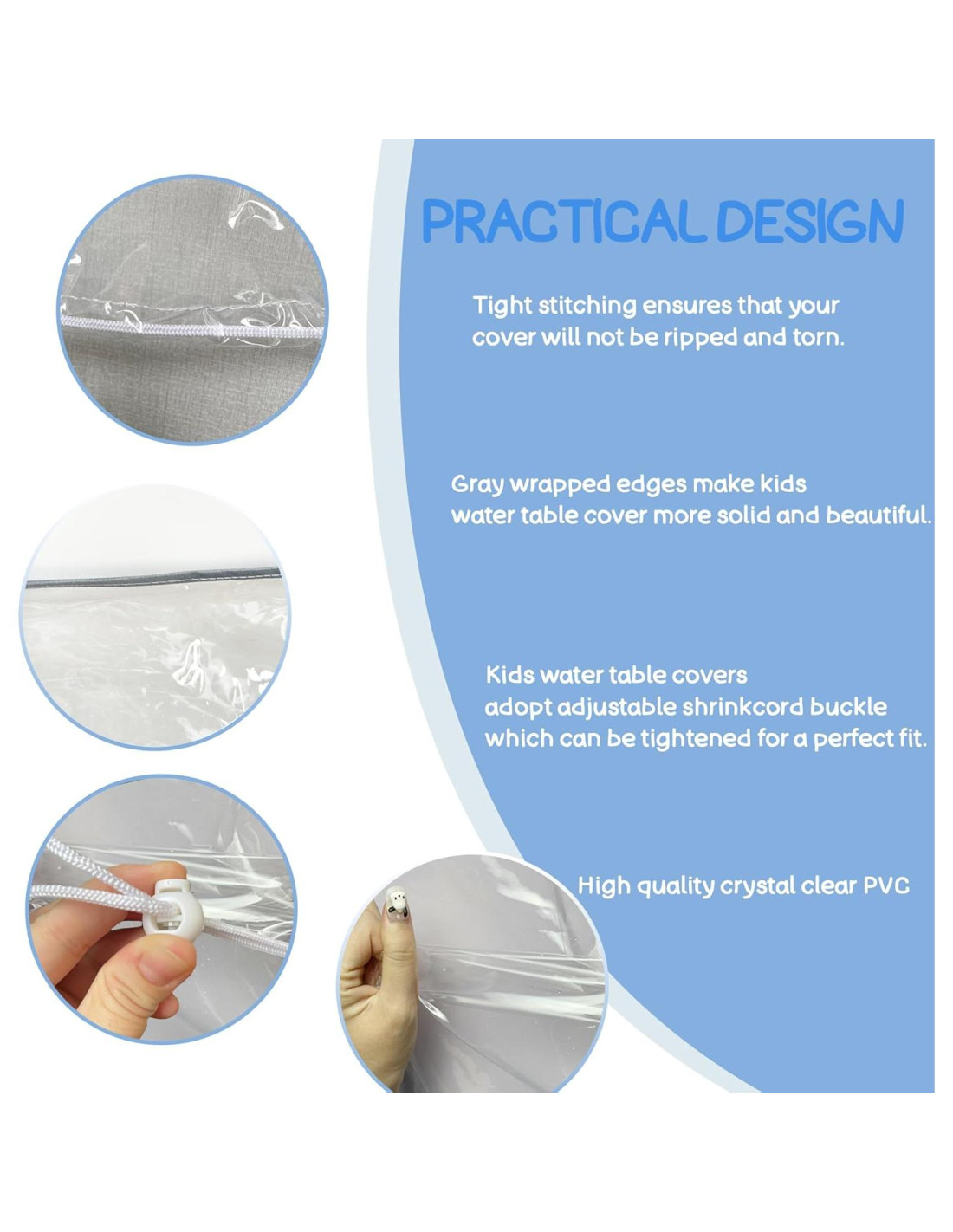 PRACTICAL DESIGN

Tight stitching ensures that your cover will not be ripped and torn.

Gray wrapped edges make kids water table cover more solid and beautiful.

Kids water table covers adopt adjustable shrinkcord buckle which can be tightened for a perfect fit.

High quality crystal clear PVC