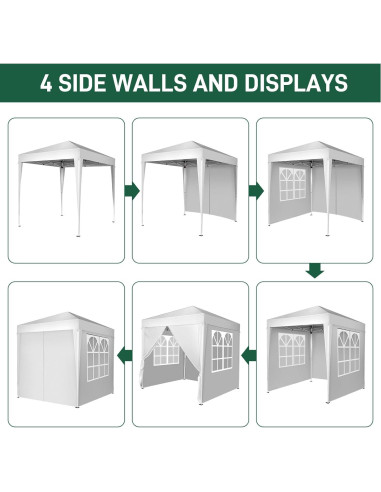 4 SIDE WALLS AND DISPLAYS