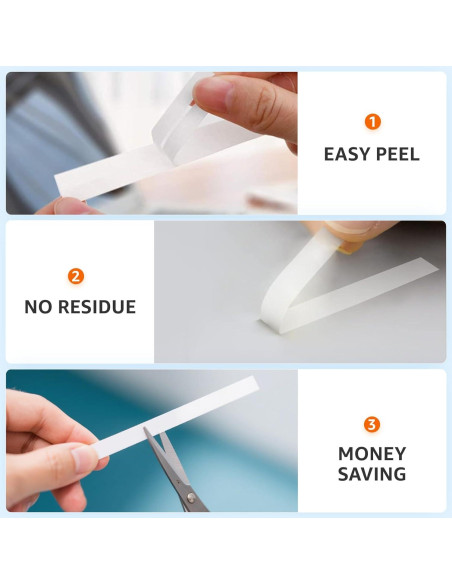 1
EASY PEEL

2
NO RESIDUE

3
MONEY SAVING