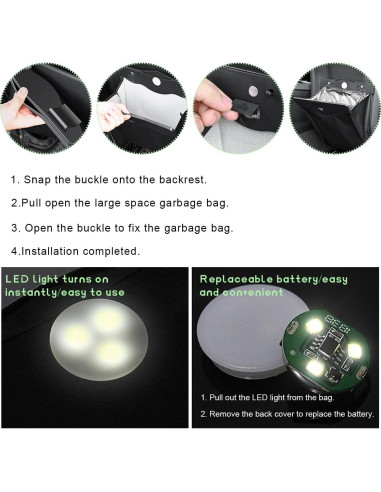 1. Snap the buckle onto the backrest.

2.Pull open the large space garbage bag.

3. Open the buckle to fix the garbage bag.

4.Installation completed.

LED light turns on instantly/easy to use

Replaceable battery/easy and convenient

1. Pull out the LED light from the bag.

2. Remove the back cover to replace the battery.