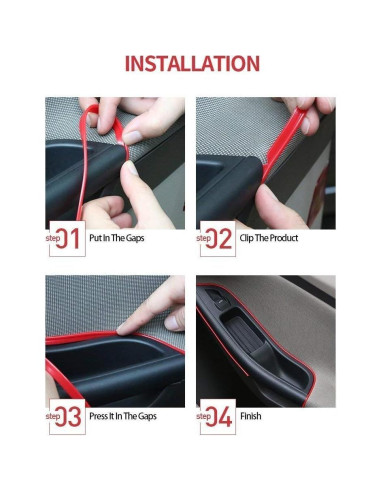 INSTALLATION

step 01 Put In The Gaps

step 02 Clip The Product

step 03 Press It In The Gaps

step 04 Finish