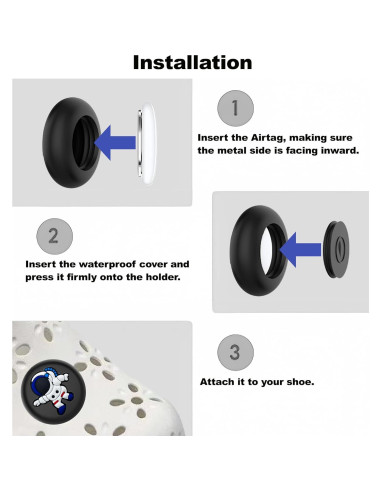 Installation

1

Insert the Airtag, making sure the metal side is facing inward.

2

Insert the waterproof cover and press it firmly onto the holder.

3

Attach it to your shoe.