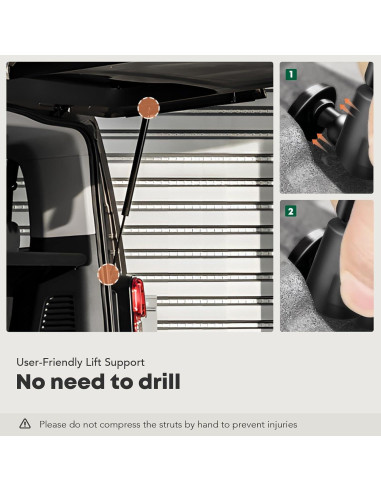 1

2

User-Friendly Lift Support

No need to drill

Please do not compress the struts by hand to prevent injuries