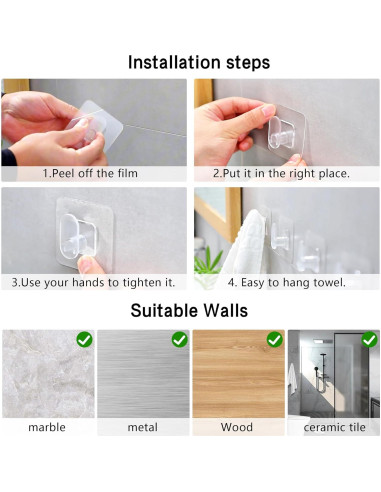 Installation steps

1.Peel off the film

2.Put it in the right place.

3.Use your hands to tighten it.

4. Easy to hang towel.

Suitable Walls

marble

metal

Wood

ceramic tile