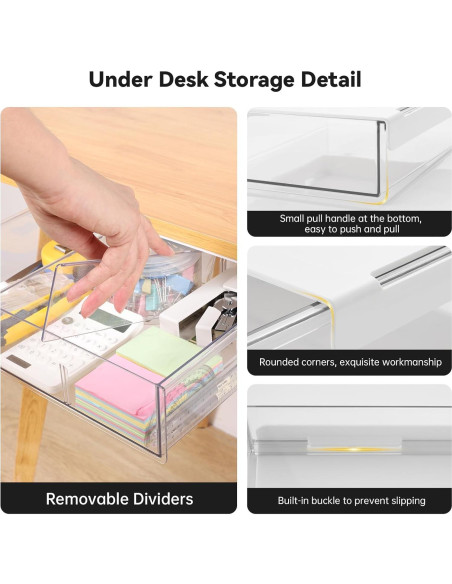 Under Desk Storage Detail

Removable Dividers

Small pull handle at the bottom, easy to push and pull

Rounded corners, exquisite workmanship

Built-in buckle to prevent slipping