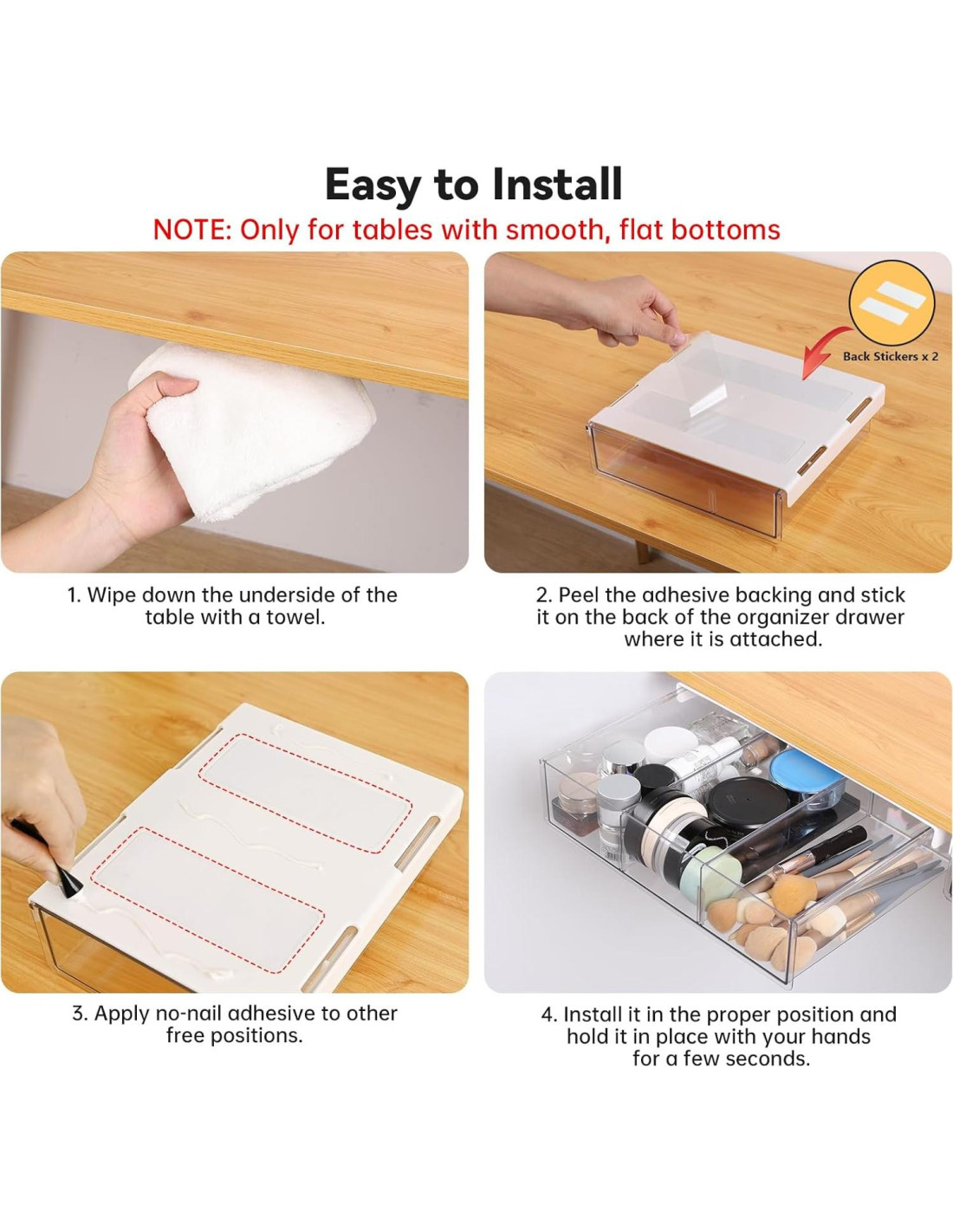 Easy to Install

NOTE: Only for tables with smooth, flat bottoms

Back Stickers x 2

1. Wipe down the underside of the table with a towel.

2. Peel the adhesive backing and stick it on the back of the organizer drawer where it is attached.

3. Apply no-nail adhesive to other free positions.

4. Install it in the proper position and hold it in place with your hands for a few seconds.