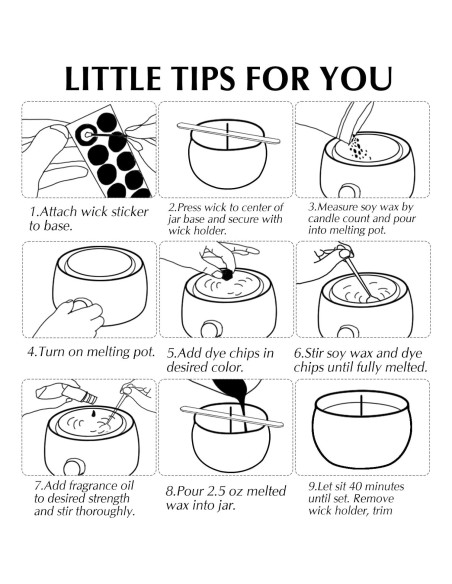 LITTLE TIPS FOR YOU

1.Attach wick sticker to base.

2.Press wick to center of jar base and secure with wick holder.

3.Measure soy wax by candle count and pour into melting pot.

4.Turn on melting pot.

5.Add dye chips in desired color.

6.Stir soy wax and dye chips until fully melted.

7.Add fragrance oil to desired strength and stir thoroughly.

8.Pour 2.5 oz melted wax into jar.

9.Let sit 40 minutes until set. Remove wick holder, trim