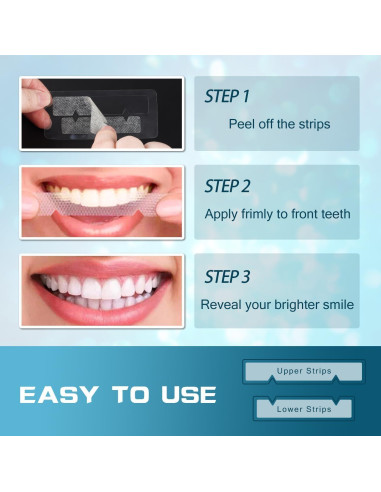 STEP 1
Peel off the strips

STEP 2
Apply frimly to front teeth

STEP 3
Reveal your brighter smile

EASY TO USE

Upper Strips

Lower Strips