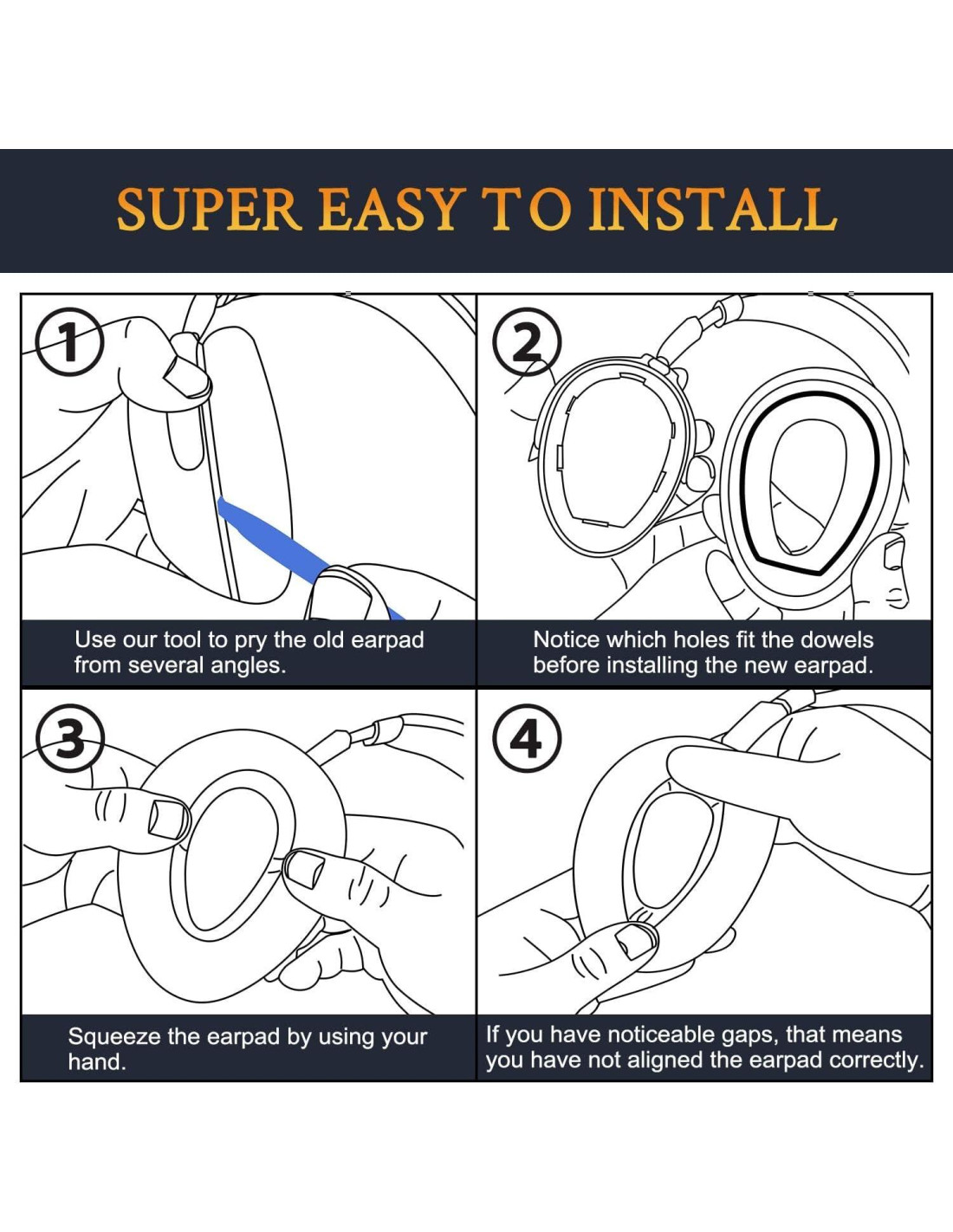 SUPER EASY TO INSTALL

1

Use our tool to pry the old earpad from several angles.

2

Notice which holes fit the dowels before installing the new earpad.

3

Squeeze the earpad by using your hand.

4

If you have noticeable gaps, that means you have not aligned the earpad correctly.