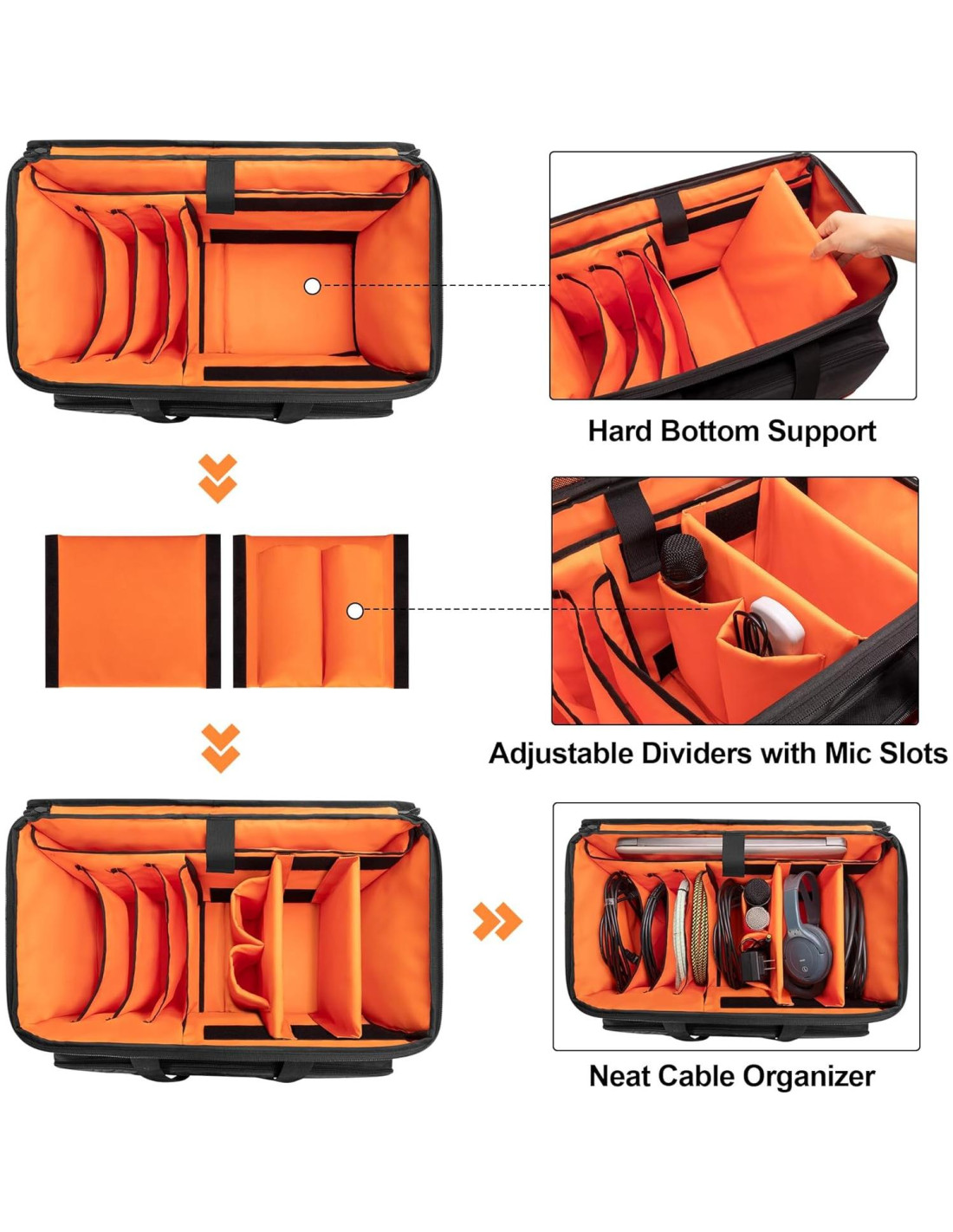 Hard Bottom Support

Adjustable Dividers with Mic Slots

Neat Cable Organizer