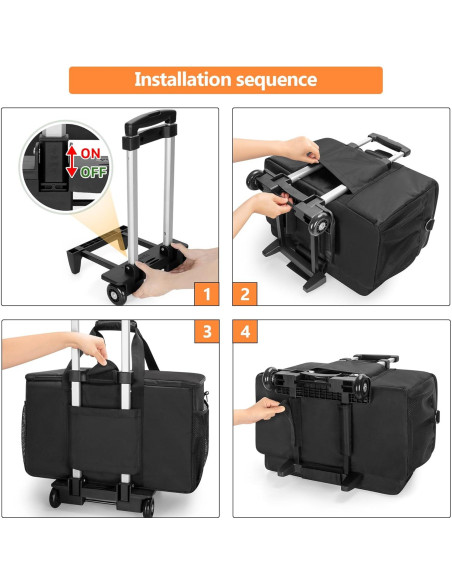 Installation sequence

ON
OFF

1

2

3

4