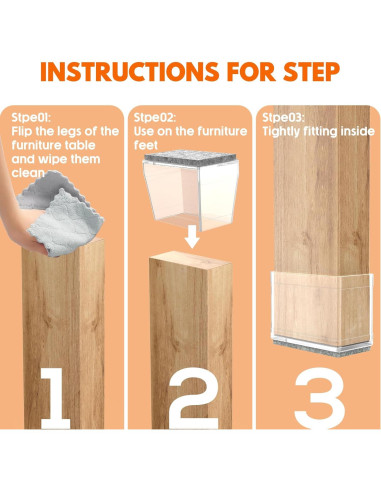 INSTRUCTIONS FOR STEP

Stpe01:
Flip the legs of the furniture table and wipe them clean

1

Stpe02:
Use on the furniture feet

2

Stpe03:
Tightly fitting inside

3