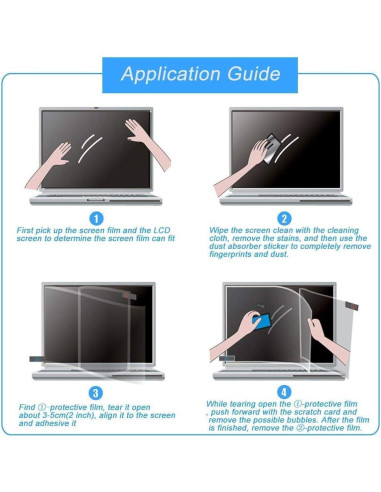 Application Guide

1

First pick up the screen film and the LCD screen to determine the screen film can fit

2

Wipe the screen clean with the cleaning cloth, remove the stains, and then use the dust absorber sticker to completely remove fingerprints and dust.

3

Find ①-protective film, tear it open about 3-5cm(2 inch), align it to the screen and adhesive it

4

While tearing open the ①-protective film , push forward with the scratch card and remove the possible bubbles. After the film is finished, remove the ②-protective film.