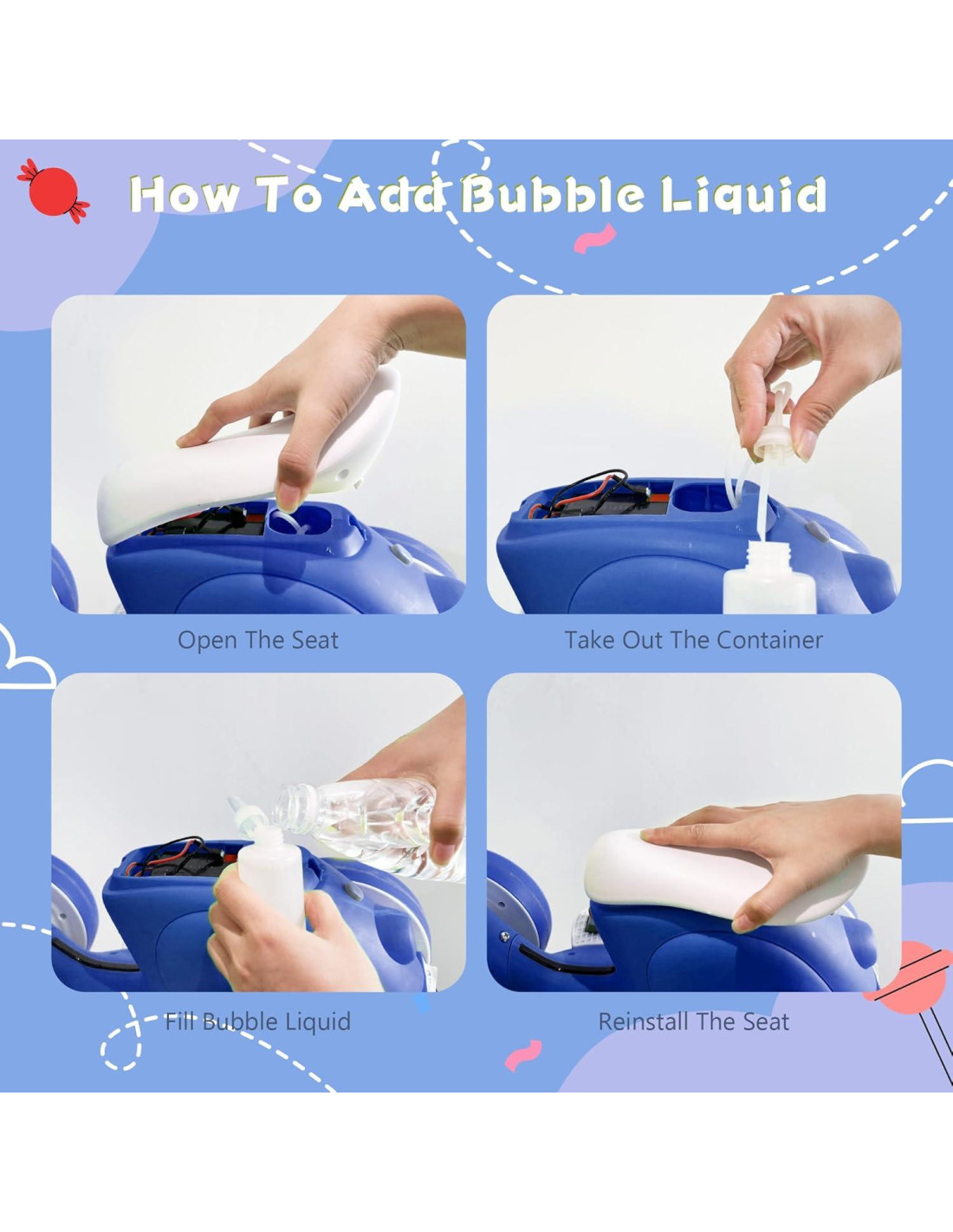 How To Add Bubble Liquid

Open The Seat

Take Out The Container

Fill Bubble Liquid

Reinstall The Seat