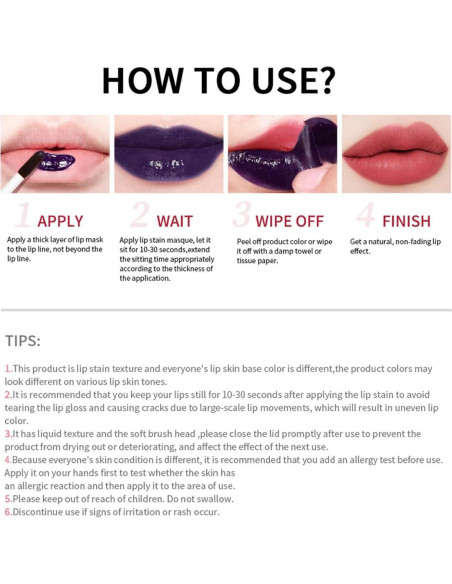 HOW TO USE?

1 APPLY
Apply a thick layer of lip mask to the lip line, not beyond the lip line.

2 WAIT
Apply lip stain masque, let it sit for 10-30 seconds,extend the sitting time appropriately according to the thickness of the application.

3 WIPE OFF
Peel off product color or wipe it off with a damp towel or tissue paper.

4 FINISH
Get a natural, non-fading lip effect.

TIPS:

1.This product is lip stain texture and everyone's lip skin base color is different,the product colors may look different on various lip skin tones.
2.It is recommended that you keep your lips still for 10-30 seconds after applying the lip stain to avoid tearing the lip gloss and causing cracks due to large-scale lip movements, which will result in uneven lip color.
3.It has liquid texture and the soft brush head ,please close the lid promptly after use to prevent the product from drying out or deteriorating, and affect the effect of the next use.
4.Because everyone's skin condition is different, it is recommended that you add an allergy test before use. Apply it on your hands first to test whether the skin has an allergic reaction and then apply it to the area of use.
5.Please keep out of reach of children. Do not swallow.
6.Discontinue use if signs of irritation or rash occur.