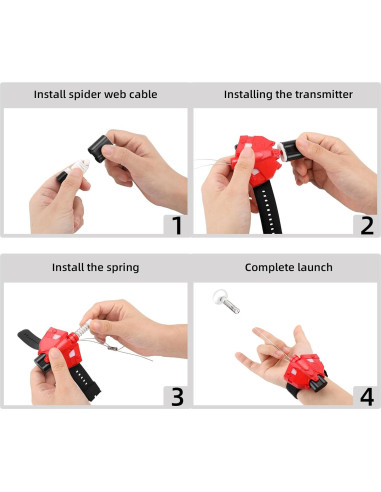 Install spider web cable

1

Installing the transmitter

2

Install the spring

3

Complete launch

4