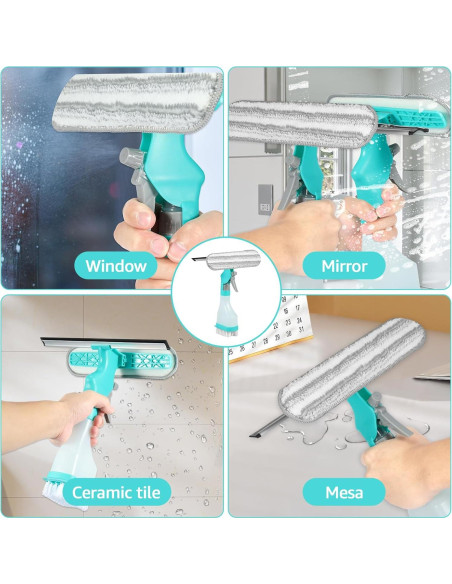 Window

Mirror

Ceramic tile

Mesa