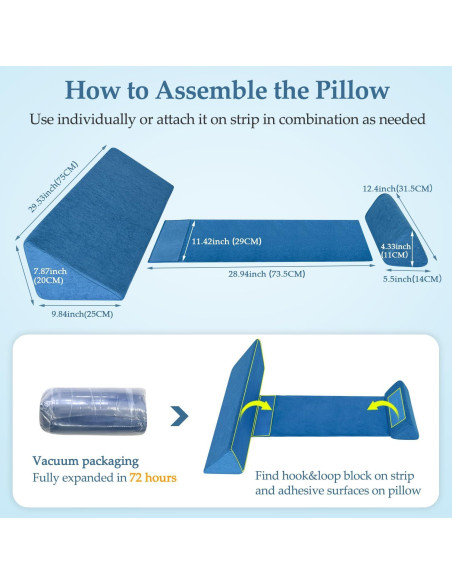 How to Assemble the Pillow

Use individually or attach it on strip in combination as needed

29.53inch(75CM)

7.87inch (20CM)

9.84inch(25CM)

11.42inch (29CM)

28.94inch (73.5CM)

12.4inch(31.5CM)

4.33inch (11CM)

5.5inch(14CM)

Vacuum packaging
Fully expanded in 72 hours

Find hook&loop block on strip and adhesive surfaces on pillow