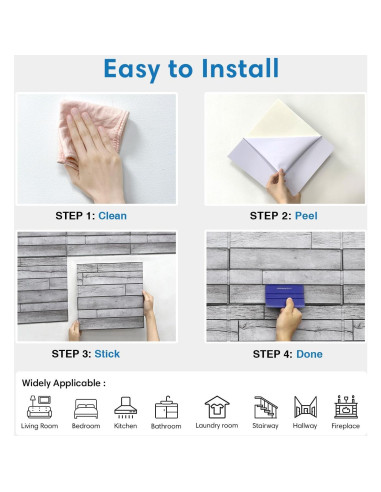 Easy to Install

STEP 1: Clean

STEP 2: Peel

STEP 3: Stick

STEP 4: Done

Widely Applicable :

Living Room
Bedroom
Kitchen
Bathroom
Laundry room
Stairway
Hallway
Fireplace