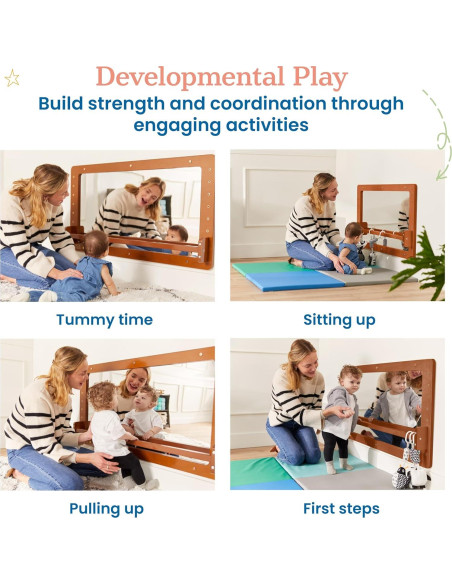 Developmental Play

Build strength and coordination through engaging activities

Tummy time

Sitting up

Pulling up

First steps