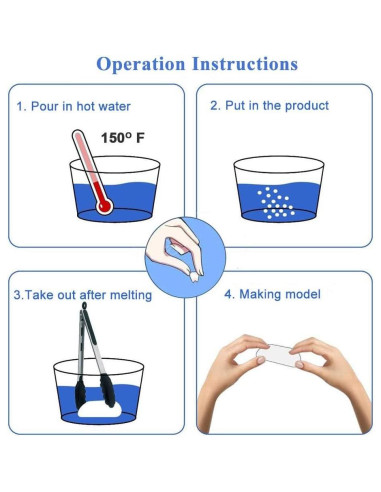 Operation Instructions

1. Pour in hot water

150° F

2. Put in the product

3.Take out after melting

4. Making model